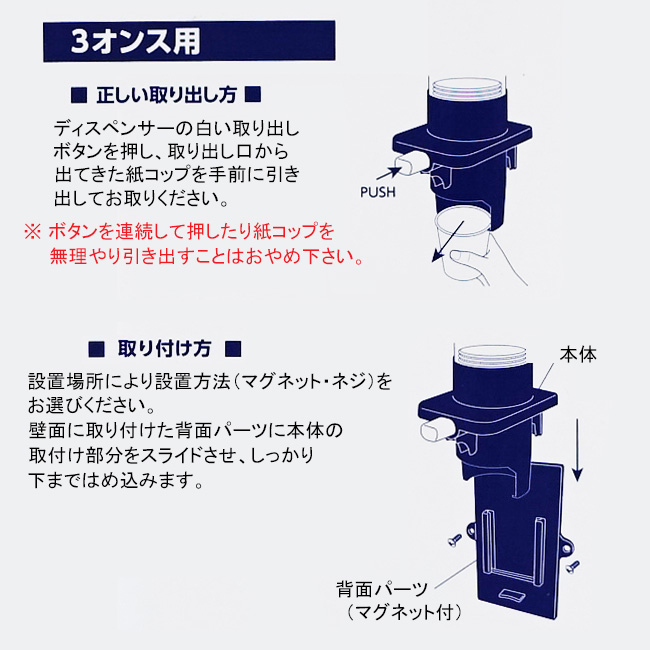 3オンス用

■ 正しい取り出し方 ■

ディスペンサーの白い取り出しボタンを押し、取り出し口から出てきた紙コップを手前に引き出してお取りください。

※ ボタンを連続して押したり紙コップを無理やり引き出すことはおやめ下さい。

PUSH

■ 取り付け方 ■

設置場所により設置方法(マグネット・ネジ)をお選びください。
壁面に取り付けた背面パーツに本体の取付け部分をスライドさせ、しっかり下まではめ込みます。

本体

背面パーツ
(マグネット付)