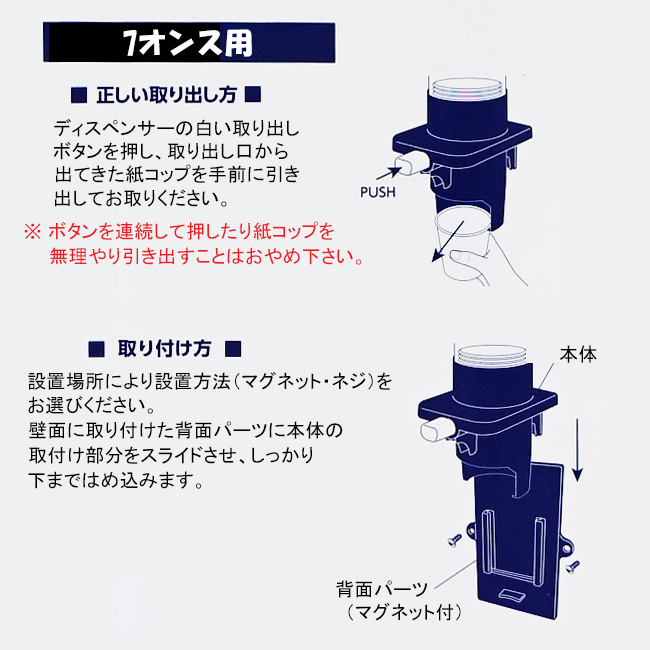 7オンス用

■ 正しい取り出し方 ■

ディスペンサーの白い取り出しボタンを押し、取り出し口から出てきた紙コップを手前に引き出してお取りください。

※ ボタンを連続して押したり紙コップを無理やり引き出すことはおやめ下さい。

PUSH

■ 取り付け方 ■

設置場所により設置方法(マグネット・ネジ)をお選びください。
壁面に取り付けた背面パーツに本体の取付け部分をスライドさせ、しっかり下まではめ込みます。

本体

背面パーツ
(マグネット付)